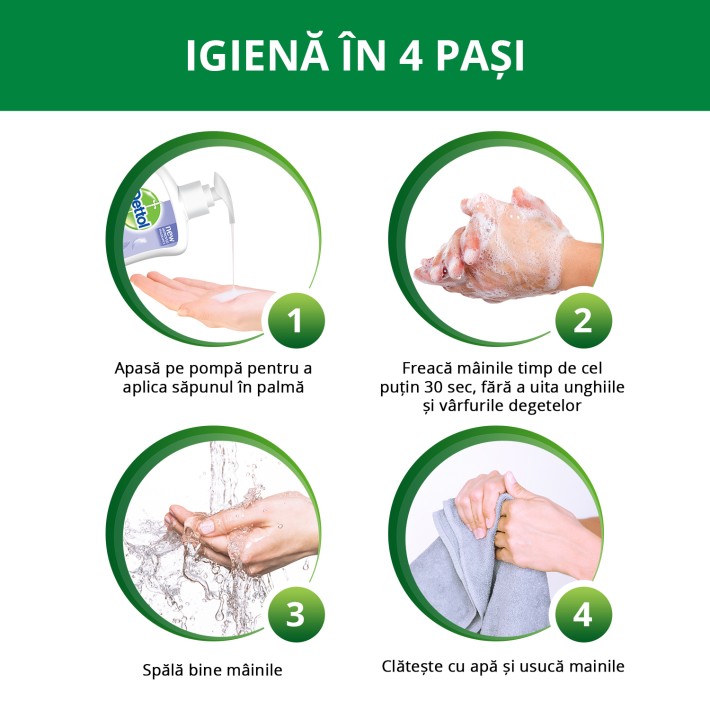 IGIENĂ ÎN 4 PAȘI

Dettol
NEW

1

Apasă pe pompă pentru a aplica săpunul în palmă

2

Freacă mâinile timp de cel puțin 30 sec, fără a uita unghiile și vârfurile degetelor

3

Spălă bine mâinile

4

Clătește cu apă și usucă mainile