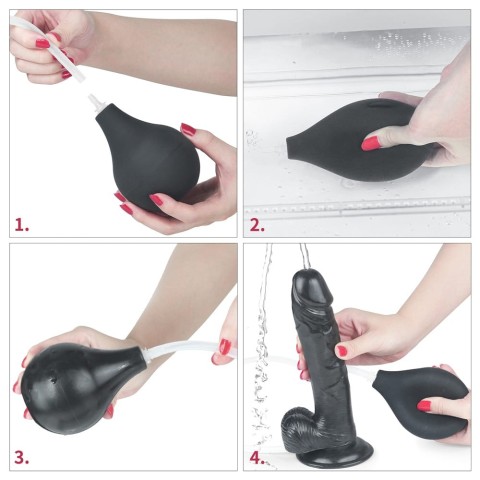 1.

2.

3.

4.