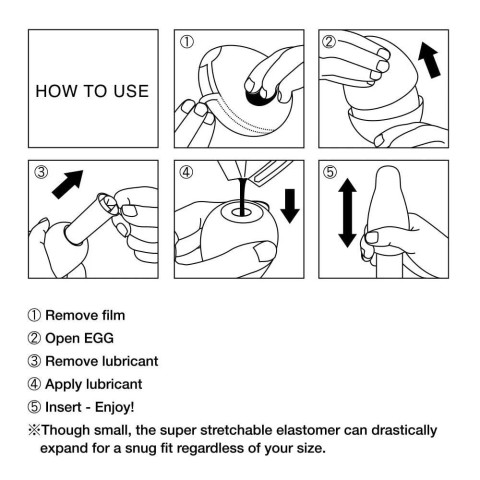 HOW TO USE

①

②

③

④

⑤

① Remove film

② Open EGG

③ Remove lubricant

④ Apply lubricant

⑤ Insert - Enjoy!

※Though small, the super stretchable elastomer can drastically expand for a snug fit regardless of your size.