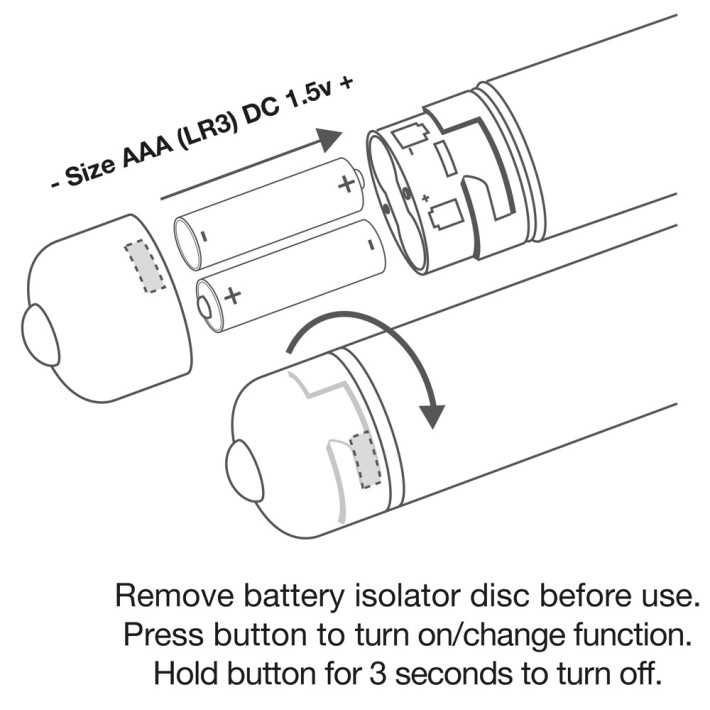 - Size AAA (LR3) DC 1.5v +

+
-
-
+
-
+

Remove battery isolator disc before use.
Press button to turn on/change function.
Hold button for 3 seconds to turn off.